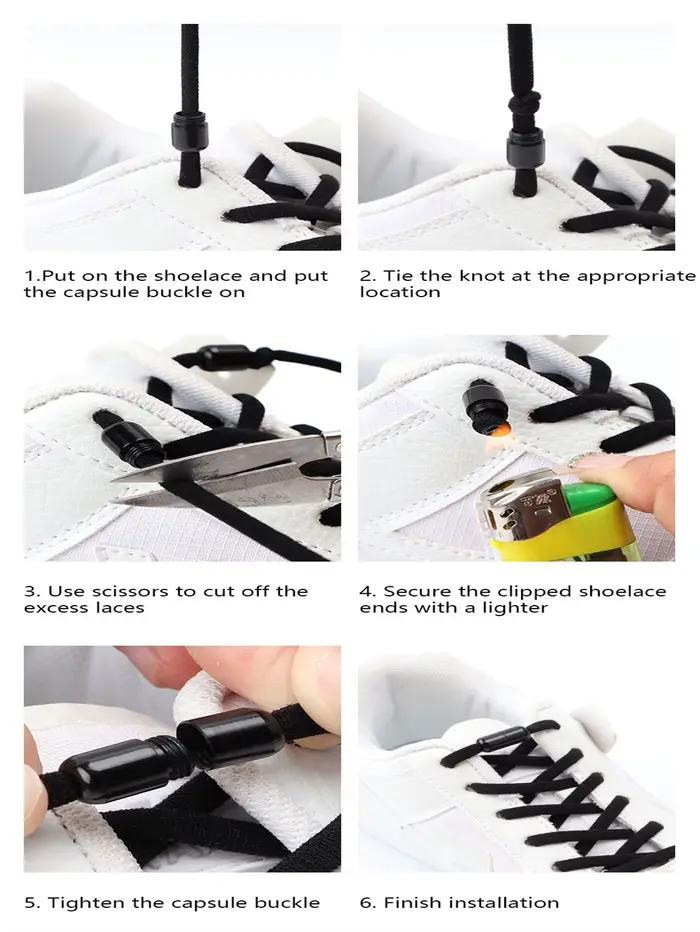 1.Put on the shoelace and put the capsule buckle on

2. Tie the knot at the appropriate location

3. Use scissors to cut off the excess laces

4. Secure the clipped shoelace ends with a lighter

5. Tighten the capsule buckle

6. Finish installation