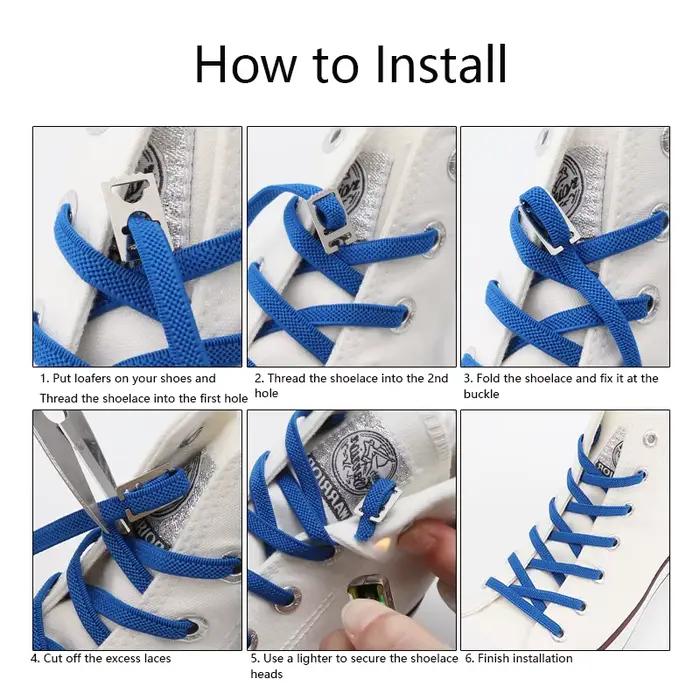 How to Install

1. Put loafers on your shoes and Thread the shoelace into the first hole

2. Thread the shoelace into the 2nd hole

3. Fold the shoelace and fix it at the buckle

4. Cut off the excess laces

5. Use a lighter to secure the shoelace heads

6. Finish installation