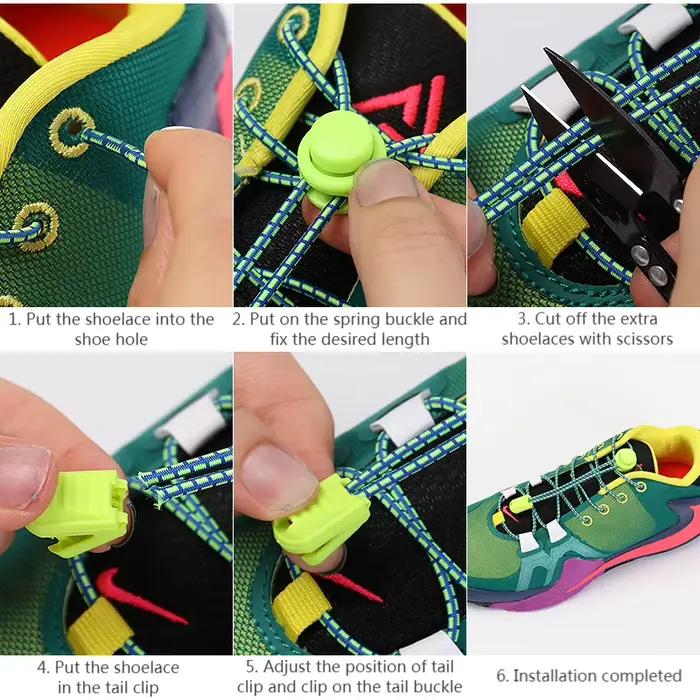 1. Put the shoelace into the shoe hole

2. Put on the spring buckle and fix the desired length

3. Cut off the extra shoelaces with scissors

4. Put the shoelace in the tail clip

5. Adjust the position of tail clip and clip on the tail buckle

6. Installation completed